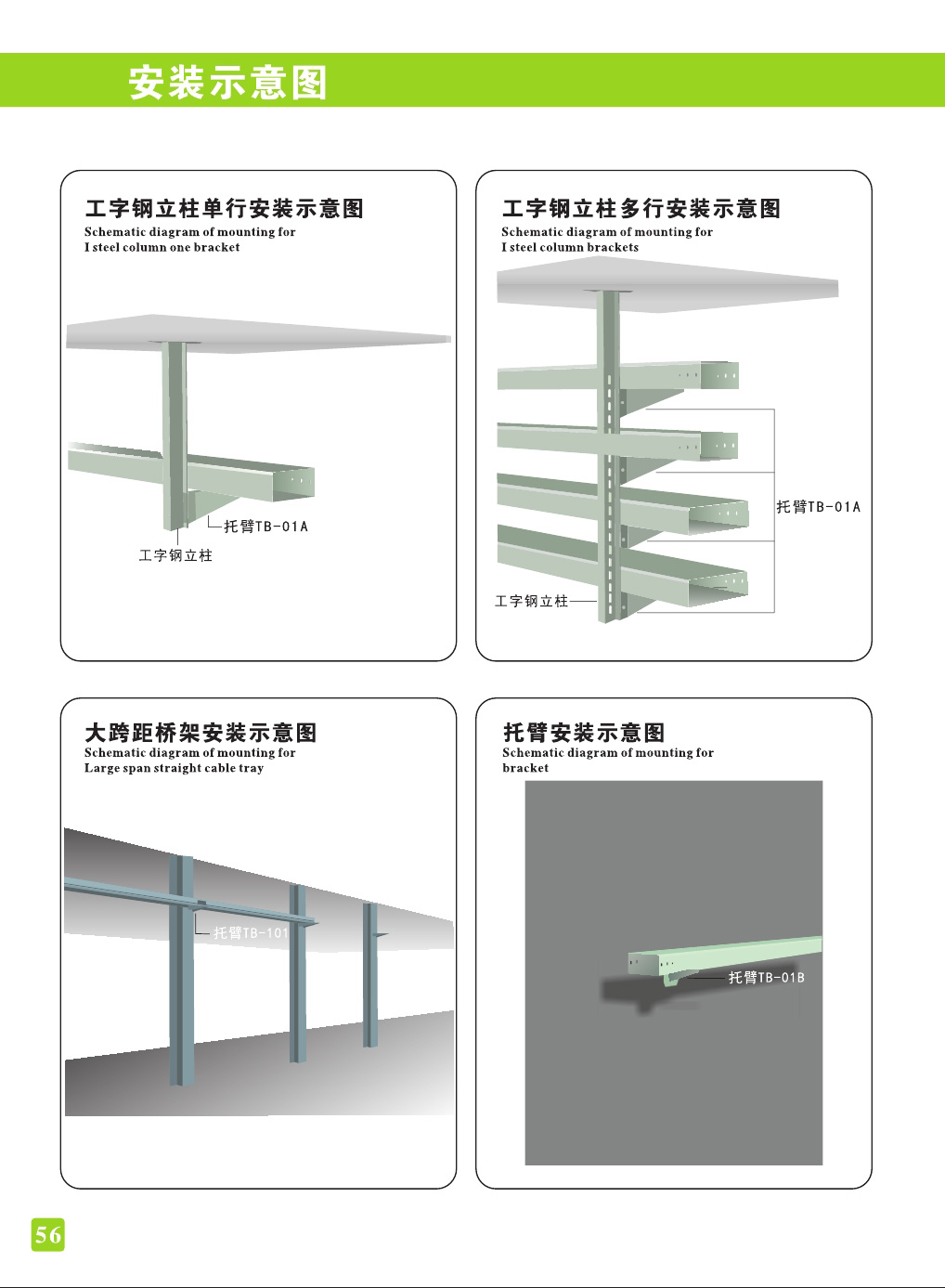 安装示意图

工字钢立柱单行安装示意图
Schematic diagram of mounting for
I steel column one bracket

托臂TB-01A
工字钢立柱

工字钢立柱多行安装示意图
Schematic diagram of mounting for
I steel column brackets

托臂TB-01A
工字钢立柱

大跨距桥架安装示意图
Schematic diagram of mounting for
Large span straight cable tray

托臂TB-101

托臂安装示意图
Schematic diagram of mounting for
bracket

托臂TB-01B

56