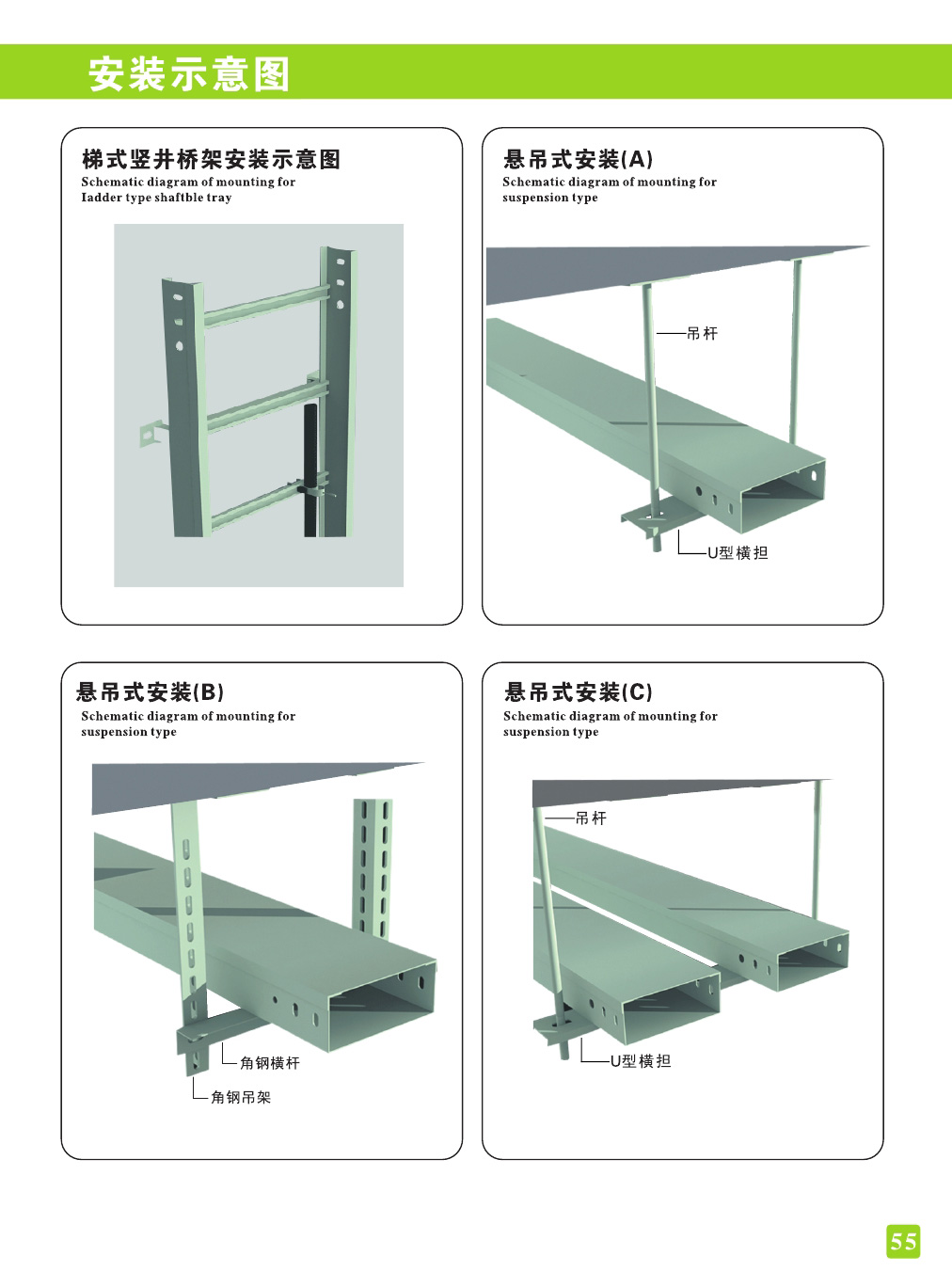 安装示意图

梯式竖井桥架安装示意图
Schematic diagram of mounting for Iadder type shaftble tray

悬吊式安装(A)
Schematic diagram of mounting for suspension type

吊杆

U型横担

悬吊式安装(B)
Schematic diagram of mounting for suspension type

角钢横杆

角钢吊架

悬吊式安装(C)
Schematic diagram of mounting for suspension type

吊杆

U型横担

55