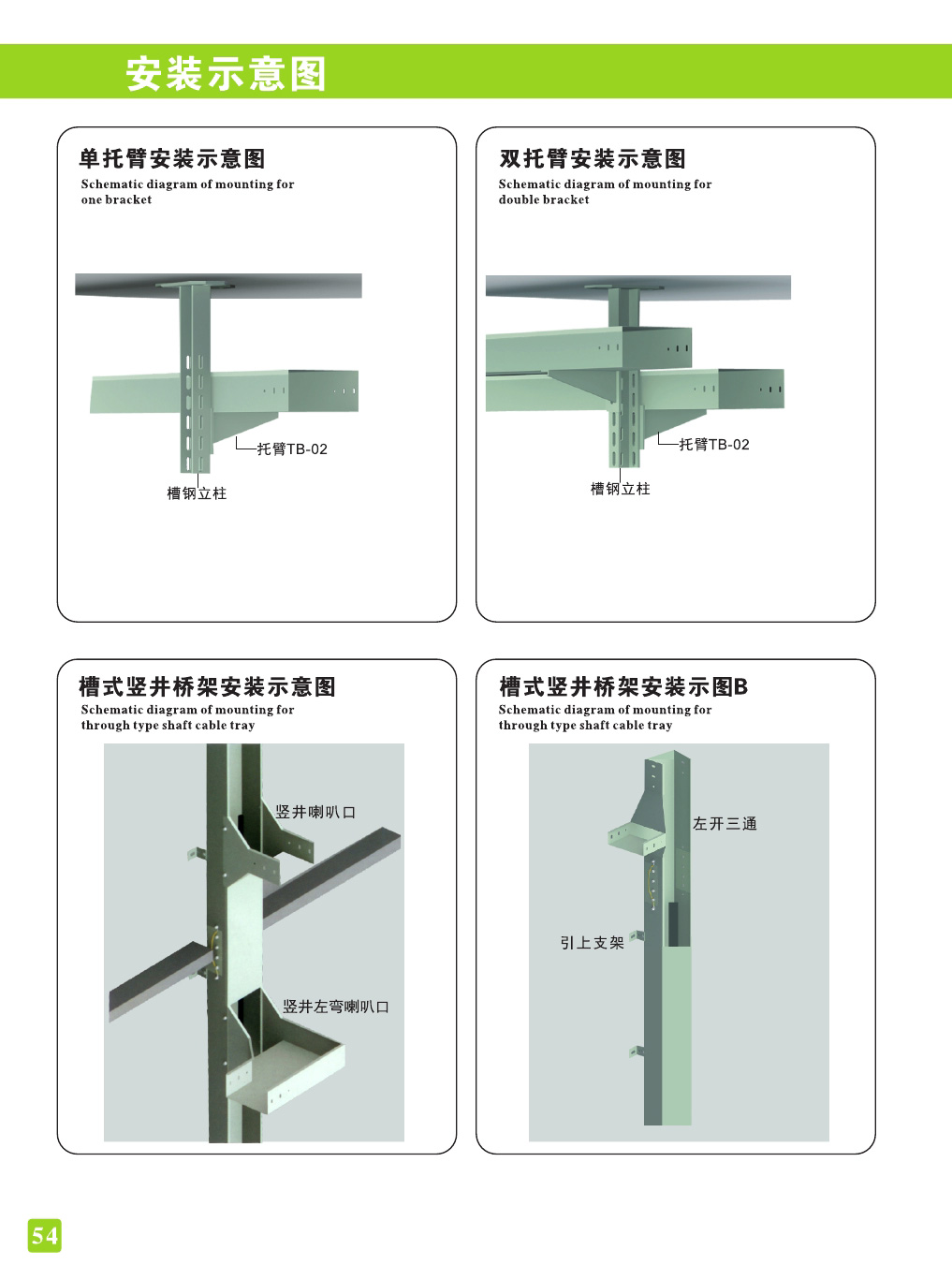 安装示意图

单托臂安装示意图
Schematic diagram of mounting for one bracket

托臂TB-02
槽钢立柱

双托臂安装示意图
Schematic diagram of mounting for double bracket

托臂TB-02
槽钢立柱

槽式竖井桥架安装示意图
Schematic diagram of mounting for through type shaft cable tray

竖井喇叭口
竖井左弯喇叭口

槽式竖井桥架安装示图B
Schematic diagram of mounting for through type shaft cable tray

左开三通
引上支架

54