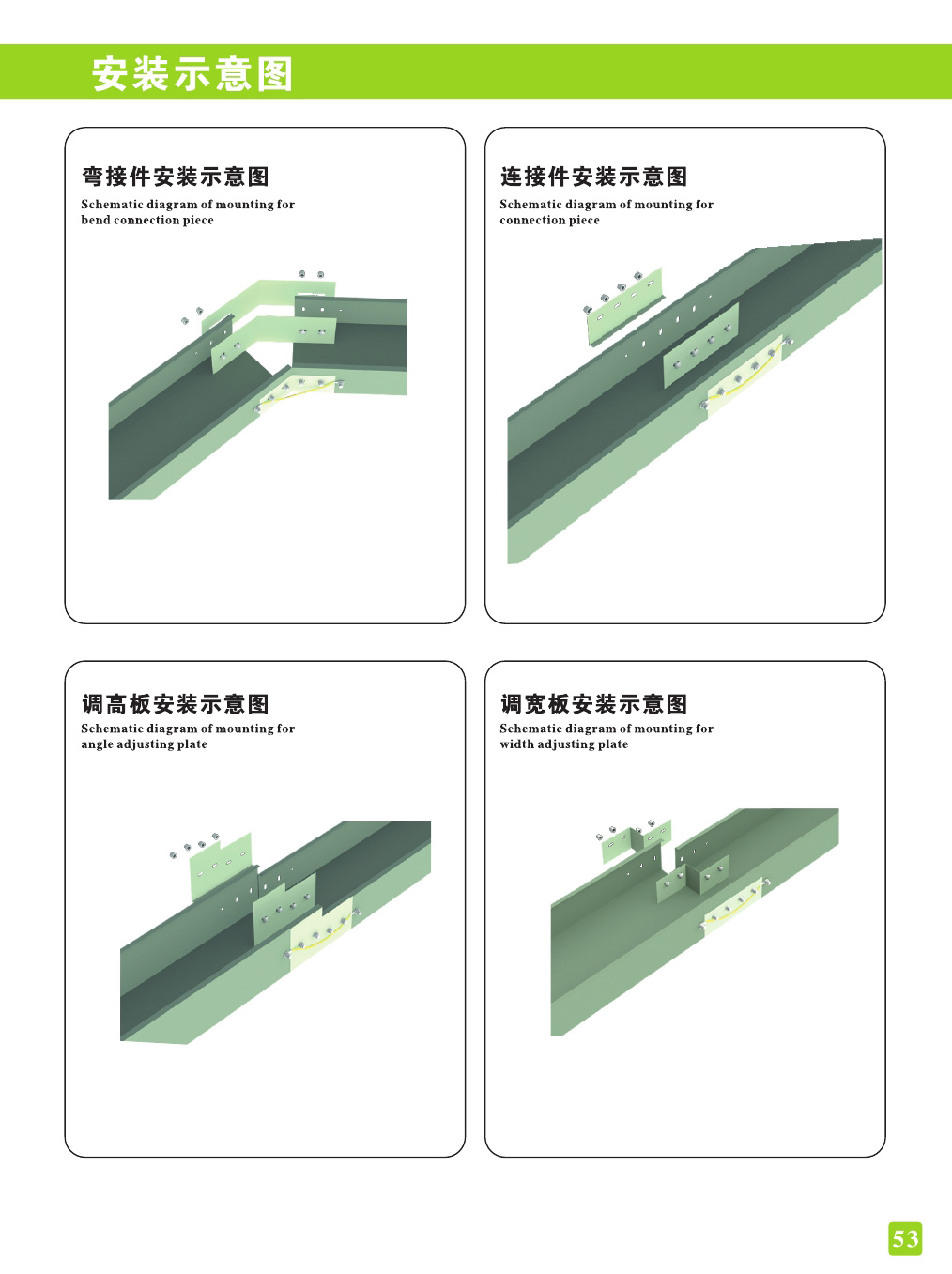 安装示意图

弯接件安装示意图

Schematic diagram of mounting for bend connection piece

连接件安装示意图

Schematic diagram of mounting for connection piece

调高板安装示意图

Schematic diagram of mounting for angle adjusting plate

调宽板安装示意图

Schematic diagram of mounting for width adjusting plate

53