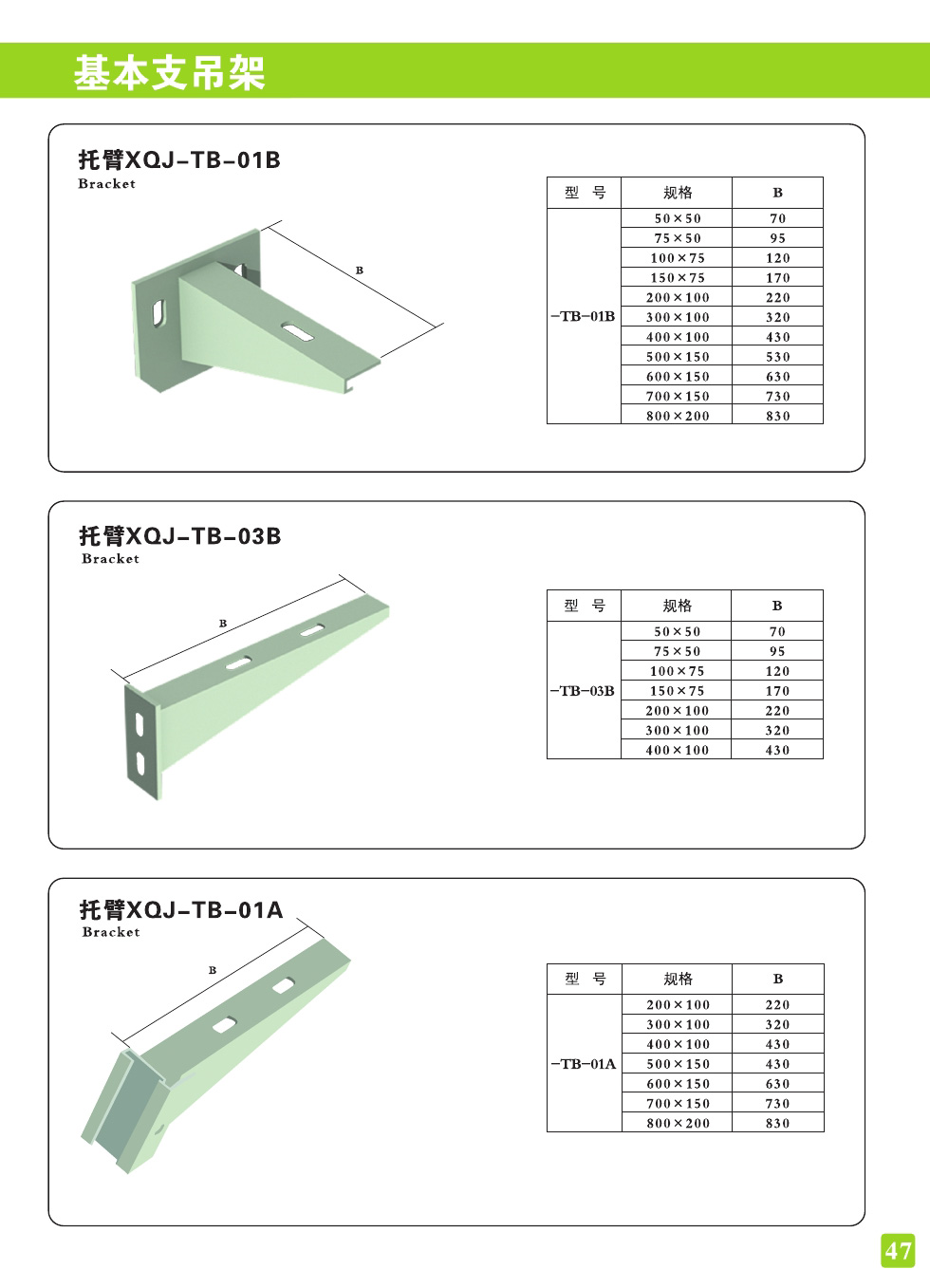 基本支吊架

托臂XQJ-TB-01B
Bracket

B

| 型 号 | 规格 | B |
|---|---|---|
| -TB-01B | 50×50 | 70 |
| | 75×50 | 95 |
| | 100×75 | 120 |
| | 150×75 | 170 |
| | 200×100 | 220 |
| | 300×100 | 320 |
| | 400×100 | 430 |
| | 500×150 | 530 |
| | 600×150 | 630 |
| | 700×150 | 730 |
| | 800×200 | 830 |

托臂XQJ-TB-03B
Bracket

B

| 型 号 | 规格 | B |
|---|---|---|
| -TB-03B | 50×50 | 70 |
| | 75×50 | 95 |
| | 100×75 | 120 |
| | 150×75 | 170 |
| | 200×100 | 220 |
| | 300×100 | 320 |
| | 400×100 | 430 |

托臂XQJ-TB-01A
Bracket

B

| 型 号 | 规格 | B |
|---|---|---|
| -TB-01A | 200×100 | 220 |
| | 300×100 | 320 |
| | 400×100 | 430 |
| | 500×150 | 430 |
| | 600×150 | 630 |
| | 700×150 | 730 |
| | 800×200 | 830 |

47