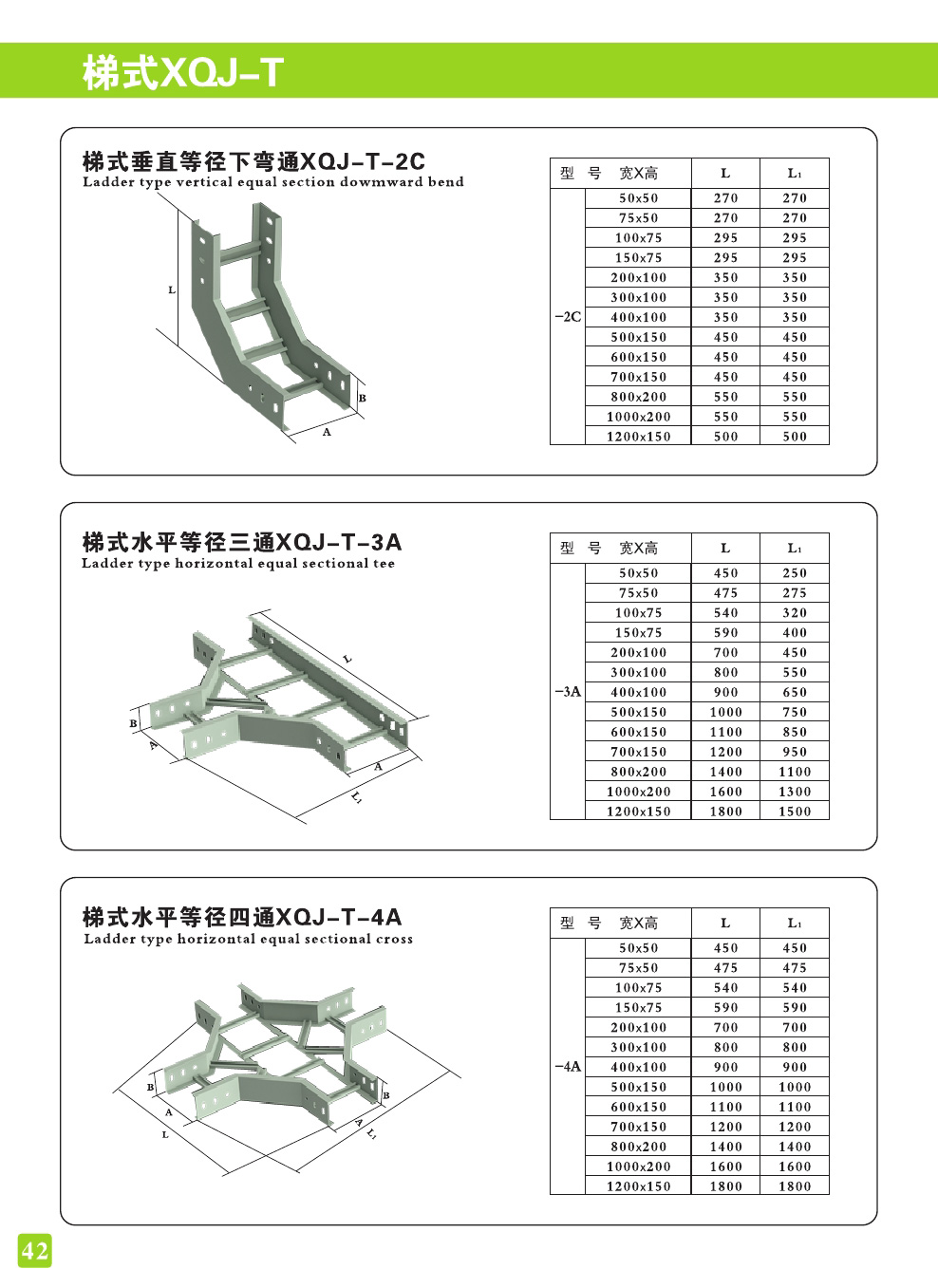 梯式XQJ-T

梯式垂直等径下弯通XQJ-T-2C
Ladder type vertical equal section dowmward bend

L
B
A

| 型 号 | 宽X高 | L | $L_1$ |
|---|---|---|---|
| -2C | 50x50 | 270 | 270 |
| | 75x50 | 270 | 270 |
| | 100x75 | 295 | 295 |
| | 150x75 | 295 | 295 |
| | 200x100 | 350 | 350 |
| | 300x100 | 350 | 350 |
| | 400x100 | 350 | 350 |
| | 500x150 | 450 | 450 |
| | 600x150 | 450 | 450 |
| | 700x150 | 450 | 450 |
| | 800x200 | 550 | 550 |
| | 1000x200 | 550 | 550 |
| | 1200x150 | 500 | 500 |

梯式水平等径三通XQJ-T-3A
Ladder type horizontal equal sectional tee

L
B
A
A
$L_1$

| 型 号 | 宽X高 | L | $L_1$ |
|---|---|---|---|
| -3A | 50x50 | 450 | 250 |
| | 75x50 | 475 | 275 |
| | 100x75 | 540 | 320 |
| | 150x75 | 590 | 400 |
| | 200x100 | 700 | 450 |
| | 300x100 | 800 | 550 |
| | 400x100 | 900 | 650 |
| | 500x150 | 1000 | 750 |
| | 600x150 | 1100 | 850 |
| | 700x150 | 1200 | 950 |
| | 800x200 | 1400 | 1100 |
| | 1000x200 | 1600 | 1300 |
| | 1200x150 | 1800 | 1500 |

梯式水平等径四通XQJ-T-4A
Ladder type horizontal equal sectional cross

B
A
L
B
A
$L_1$

| 型 号 | 宽X高 | L | $L_1$ |
|---|---|---|---|
| -4A | 50x50 | 450 | 450 |
| | 75x50 | 475 | 475 |
| | 100x75 | 540 | 540 |
| | 150x75 | 590 | 590 |
| | 200x100 | 700 | 700 |
| | 300x100 | 800 | 800 |
| | 400x100 | 900 | 900 |
| | 500x150 | 1000 | 1000 |
| | 600x150 | 1100 | 1100 |
| | 700x150 | 1200 | 1200 |
| | 800x200 | 1400 | 1400 |
| | 1000x200 | 1600 | 1600 |
| | 1200x150 | 1800 | 1800 |

42