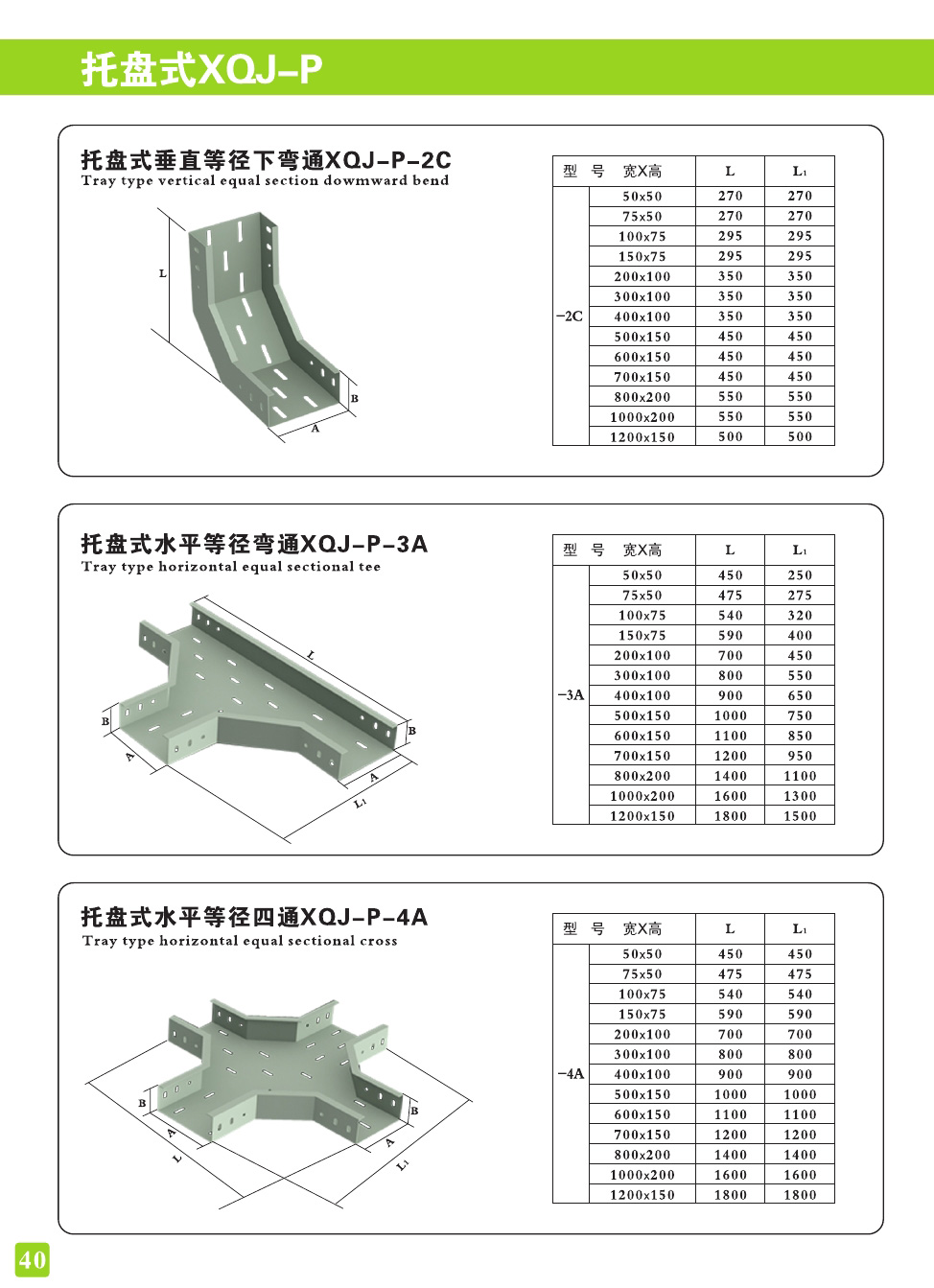 托盘式XQJ-P

托盘式垂直等径下弯通XQJ-P-2C
Tray type vertical equal section dowmward bend

L
B
A

| 型　号 | 宽X高 | L | $L_1$ |
|---|---|---|---|
| -2C | 50x50 | 270 | 270 |
| | 75x50 | 270 | 270 |
| | 100x75 | 295 | 295 |
| | 150x75 | 295 | 295 |
| | 200x100 | 350 | 350 |
| | 300x100 | 350 | 350 |
| | 400x100 | 350 | 350 |
| | 500x150 | 450 | 450 |
| | 600x150 | 450 | 450 |
| | 700x150 | 450 | 450 |
| | 800x200 | 550 | 550 |
| | 1000x200 | 550 | 550 |
| | 1200x150 | 500 | 500 |

托盘式水平等径弯通XQJ-P-3A
Tray type horizontal equal sectional tee

L
B
A
B
A
$L_1$

| 型　号 | 宽X高 | L | $L_1$ |
|---|---|---|---|
| -3A | 50x50 | 450 | 250 |
| | 75x50 | 475 | 275 |
| | 100x75 | 540 | 320 |
| | 150x75 | 590 | 400 |
| | 200x100 | 700 | 450 |
| | 300x100 | 800 | 550 |
| | 400x100 | 900 | 650 |
| | 500x150 | 1000 | 750 |
| | 600x150 | 1100 | 850 |
| | 700x150 | 1200 | 950 |
| | 800x200 | 1400 | 1100 |
| | 1000x200 | 1600 | 1300 |
| | 1200x150 | 1800 | 1500 |

托盘式水平等径四通XQJ-P-4A
Tray type horizontal equal sectional cross

B
A
L
B
A
$L_1$

| 型　号 | 宽X高 | L | $L_1$ |
|---|---|---|---|
| -4A | 50x50 | 450 | 450 |
| | 75x50 | 475 | 475 |
| | 100x75 | 540 | 540 |
| | 150x75 | 590 | 590 |
| | 200x100 | 700 | 700 |
| | 300x100 | 800 | 800 |
| | 400x100 | 900 | 900 |
| | 500x150 | 1000 | 1000 |
| | 600x150 | 1100 | 1100 |
| | 700x150 | 1200 | 1200 |
| | 800x200 | 1400 | 1400 |
| | 1000x200 | 1600 | 1600 |
| | 1200x150 | 1800 | 1800 |

40