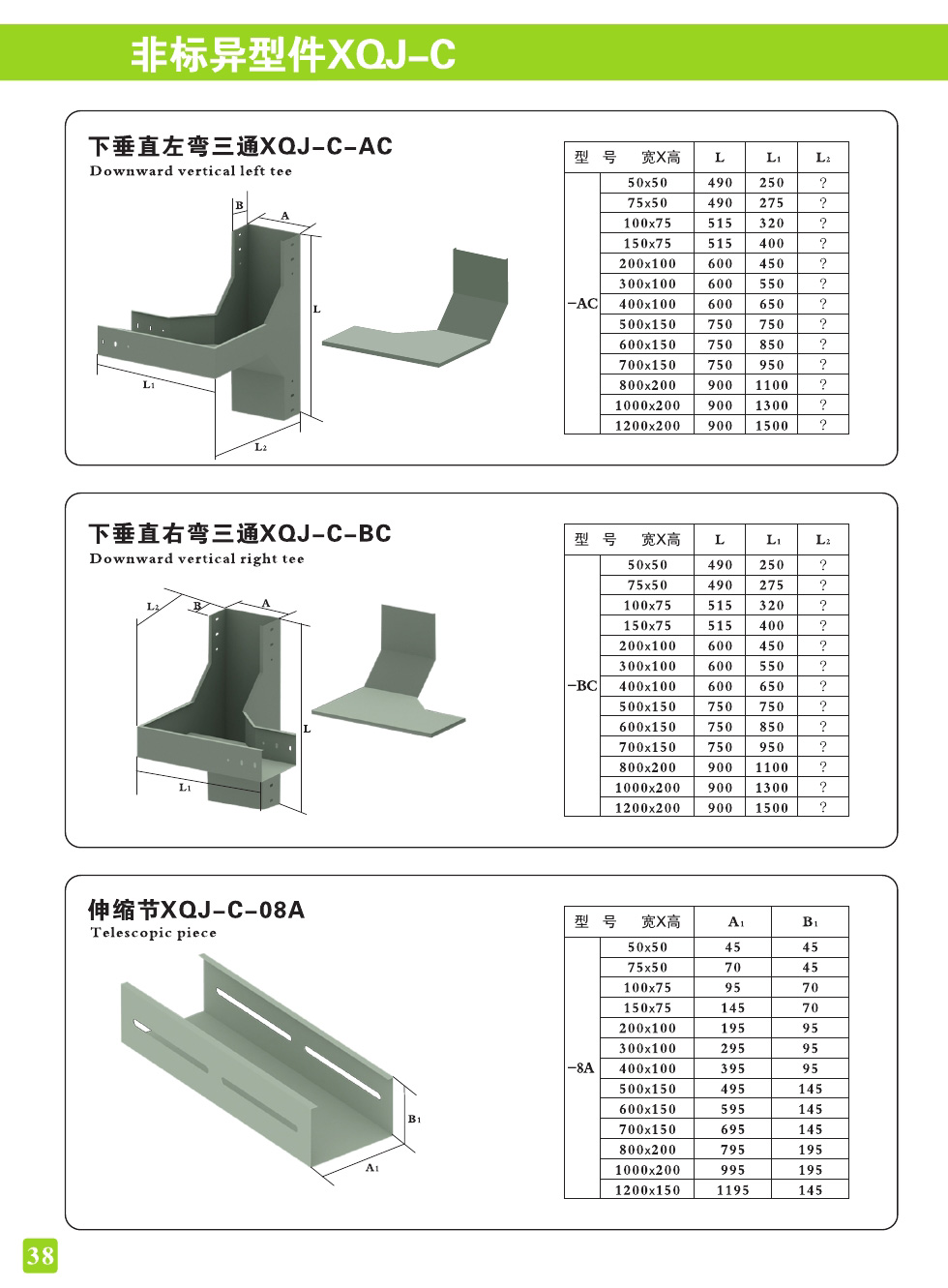 非标异型件XQJ-C

下垂直左弯三通XQJ-C-AC
Downward vertical left tee

B A L $L_1$ $L_2$

| 型 号 | 宽X高 | L | $L_1$ | $L_2$ |
|---|---|---|---|---|
| -AC | 50x50 | 490 | 250 | ? |
| | 75x50 | 490 | 275 | ? |
| | 100x75 | 515 | 320 | ? |
| | 150x75 | 515 | 400 | ? |
| | 200x100 | 600 | 450 | ? |
| | 300x100 | 600 | 550 | ? |
| | 400x100 | 600 | 650 | ? |
| | 500x150 | 750 | 750 | ? |
| | 600x150 | 750 | 850 | ? |
| | 700x150 | 750 | 950 | ? |
| | 800x200 | 900 | 1100 | ? |
| | 1000x200 | 900 | 1300 | ? |
| | 1200x200 | 900 | 1500 | ? |

下垂直右弯三通XQJ-C-BC
Downward vertical right tee

$L_2$ B A L $L_1$

| 型 号 | 宽X高 | L | $L_1$ | $L_2$ |
|---|---|---|---|---|
| -BC | 50x50 | 490 | 250 | ? |
| | 75x50 | 490 | 275 | ? |
| | 100x75 | 515 | 320 | ? |
| | 150x75 | 515 | 400 | ? |
| | 200x100 | 600 | 450 | ? |
| | 300x100 | 600 | 550 | ? |
| | 400x100 | 600 | 650 | ? |
| | 500x150 | 750 | 750 | ? |
| | 600x150 | 750 | 850 | ? |
| | 700x150 | 750 | 950 | ? |
| | 800x200 | 900 | 1100 | ? |
| | 1000x200 | 900 | 1300 | ? |
| | 1200x200 | 900 | 1500 | ? |

伸缩节XQJ-C-08A
Telescopic piece

$B_1$ $A_1$

| 型 号 | 宽X高 | $A_1$ | $B_1$ |
|---|---|---|---|
| -8A | 50x50 | 45 | 45 |
| | 75x50 | 70 | 45 |
| | 100x75 | 95 | 70 |
| | 150x75 | 145 | 70 |
| | 200x100 | 195 | 95 |
| | 300x100 | 295 | 95 |
| | 400x100 | 395 | 95 |
| | 500x150 | 495 | 145 |
| | 600x150 | 595 | 145 |
| | 700x150 | 695 | 145 |
| | 800x200 | 795 | 195 |
| | 1000x200 | 995 | 195 |
| | 1200x150 | 1195 | 145 |

38