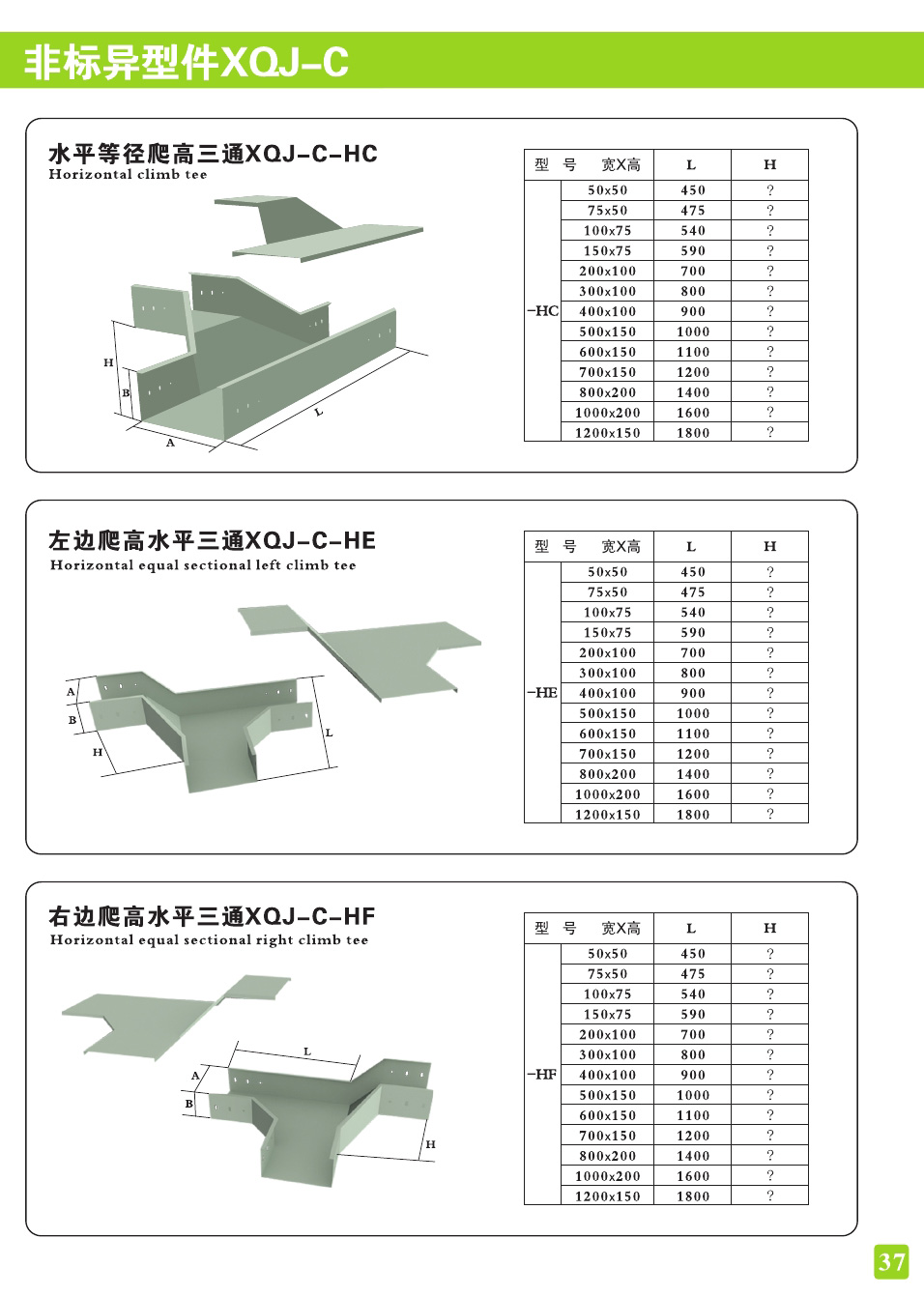 非标异型件XQJ-C

水平等径爬高三通XQJ-C-HC
Horizontal climb tee

H
B
A
L

| 型 号 | 宽X高 | L | H |
|---|---|---|---|
| -HC | 50x50 | 450 | ? |
| | 75x50 | 475 | ? |
| | 100x75 | 540 | ? |
| | 150x75 | 590 | ? |
| | 200x100 | 700 | ? |
| | 300x100 | 800 | ? |
| | 400x100 | 900 | ? |
| | 500x150 | 1000 | ? |
| | 600x150 | 1100 | ? |
| | 700x150 | 1200 | ? |
| | 800x200 | 1400 | ? |
| | 1000x200 | 1600 | ? |
| | 1200x150 | 1800 | ? |

左边爬高水平三通XQJ-C-HE
Horizontal equal sectional left climb tee

A
B
H
L

| 型 号 | 宽X高 | L | H |
|---|---|---|---|
| -HE | 50x50 | 450 | ? |
| | 75x50 | 475 | ? |
| | 100x75 | 540 | ? |
| | 150x75 | 590 | ? |
| | 200x100 | 700 | ? |
| | 300x100 | 800 | ? |
| | 400x100 | 900 | ? |
| | 500x150 | 1000 | ? |
| | 600x150 | 1100 | ? |
| | 700x150 | 1200 | ? |
| | 800x200 | 1400 | ? |
| | 1000x200 | 1600 | ? |
| | 1200x150 | 1800 | ? |

右边爬高水平三通XQJ-C-HF
Horizontal equal sectional right climb tee

L
A
B
H

| 型 号 | 宽X高 | L | H |
|---|---|---|---|
| -HF | 50x50 | 450 | ? |
| | 75x50 | 475 | ? |
| | 100x75 | 540 | ? |
| | 150x75 | 590 | ? |
| | 200x100 | 700 | ? |
| | 300x100 | 800 | ? |
| | 400x100 | 900 | ? |
| | 500x150 | 1000 | ? |
| | 600x150 | 1100 | ? |
| | 700x150 | 1200 | ? |
| | 800x200 | 1400 | ? |
| | 1000x200 | 1600 | ? |
| | 1200x150 | 1800 | ? |

37