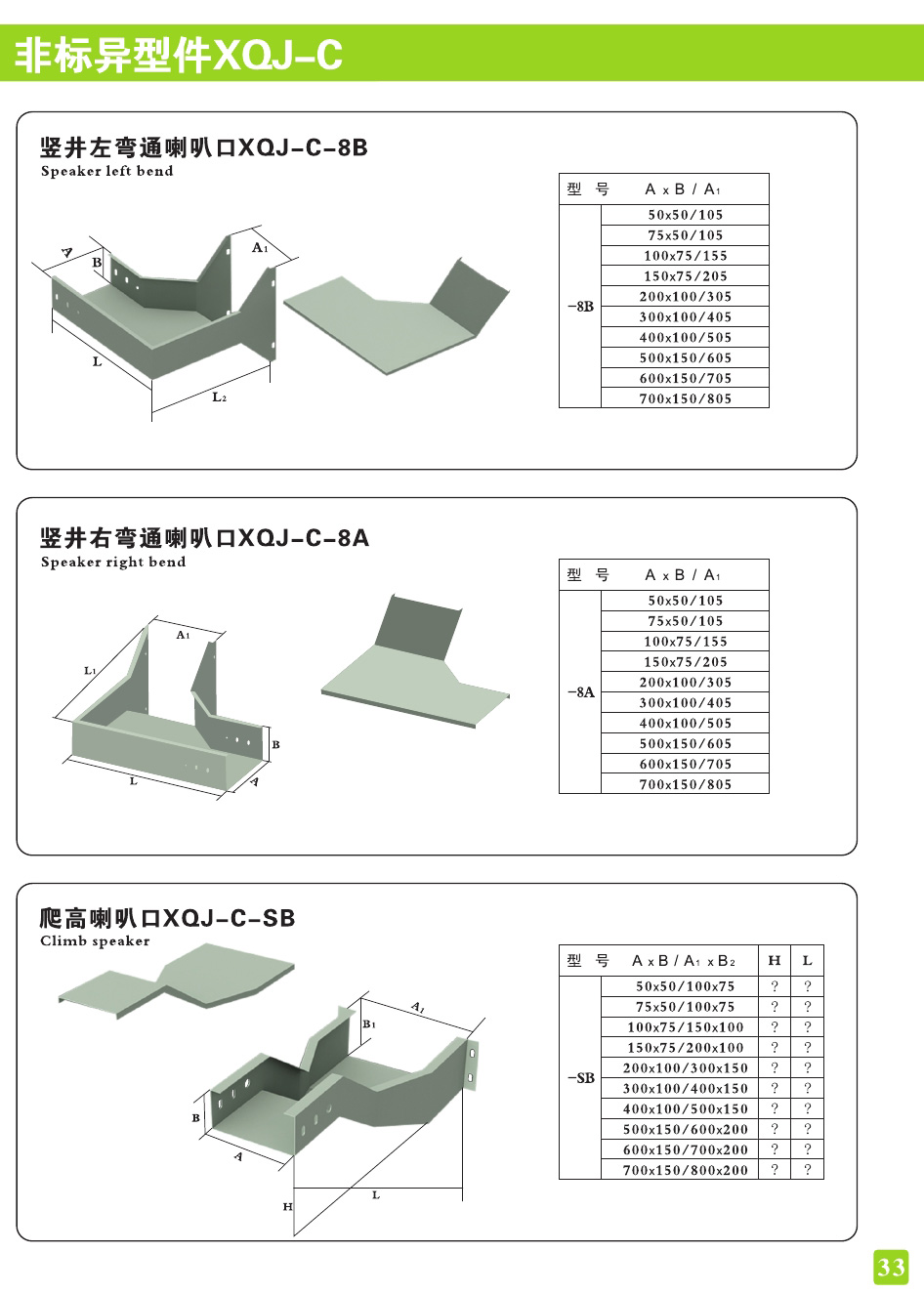 非标异型件XQJ-C

竖井左弯通喇叭口XQJ-C-8B
Speaker left bend

A
B
A₁
L
L₂

| 型 号 | A x B / A₁ |
|---|---|
| -8B | 50x50/105 |
| | 75x50/105 |
| | 100x75/155 |
| | 150x75/205 |
| | 200x100/305 |
| | 300x100/405 |
| | 400x100/505 |
| | 500x150/605 |
| | 600x150/705 |
| | 700x150/805 |

竖井右弯通喇叭口XQJ-C-8A
Speaker right bend

A₁
L₁
B
L
A

| 型 号 | A x B / A₁ |
|---|---|
| -8A | 50x50/105 |
| | 75x50/105 |
| | 100x75/155 |
| | 150x75/205 |
| | 200x100/305 |
| | 300x100/405 |
| | 400x100/505 |
| | 500x150/605 |
| | 600x150/705 |
| | 700x150/805 |

爬高喇叭口XQJ-C-SB
Climb speaker

A₁
B₁
B
A
L
H

| 型 号 | A x B / A₁ x B₂ | H | L |
|---|---|---|---|
| -SB | 50x50/100x75 | ? | ? |
| | 75x50/100x75 | ? | ? |
| | 100x75/150x100 | ? | ? |
| | 150x75/200x100 | ? | ? |
| | 200x100/300x150 | ? | ? |
| | 300x100/400x150 | ? | ? |
| | 400x100/500x150 | ? | ? |
| | 500x150/600x200 | ? | ? |
| | 600x150/700x200 | ? | ? |
| | 700x150/800x200 | ? | ? |

33