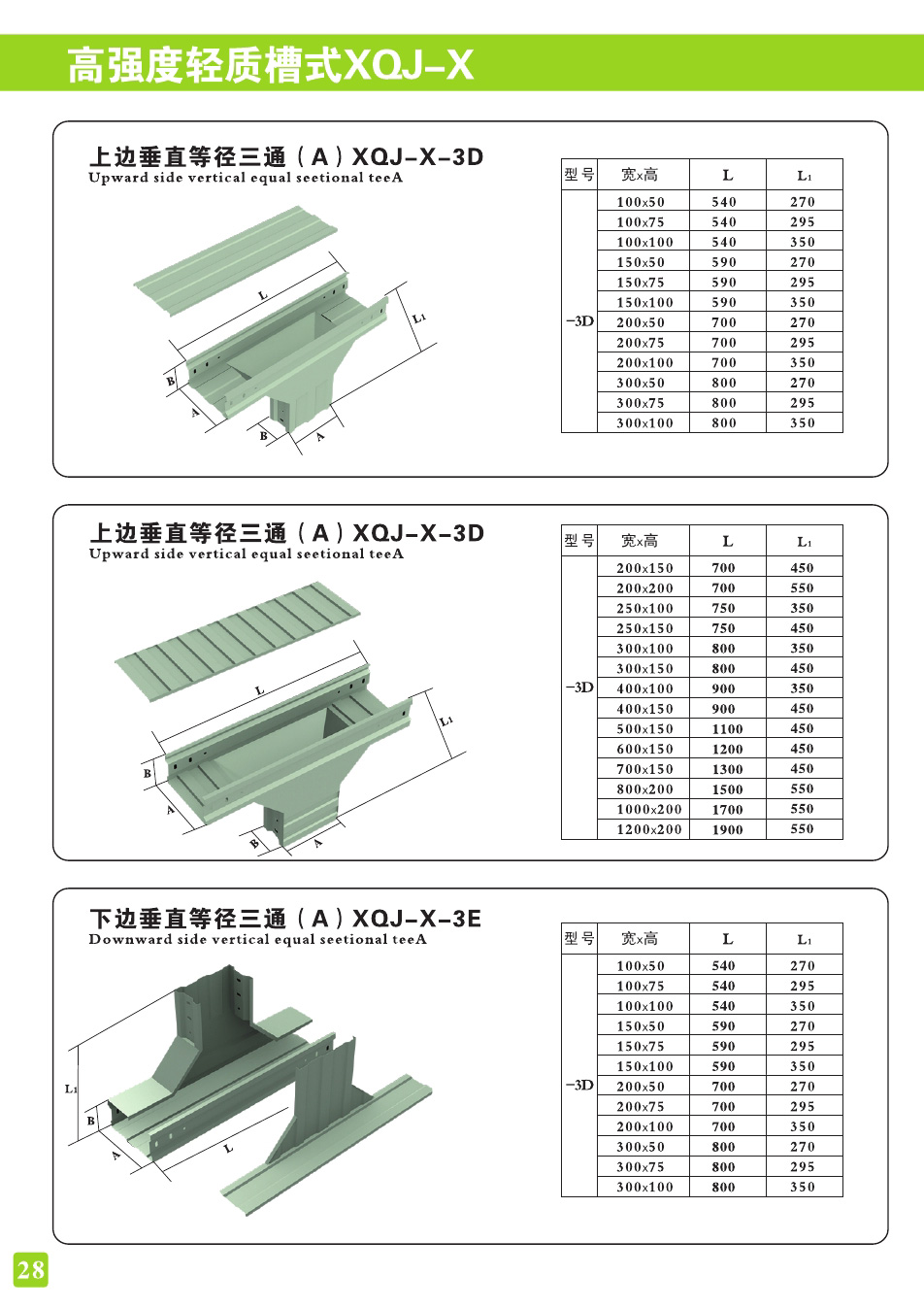 高强度轻质槽式XQJ-X

上边垂直等径三通（A）XQJ-X-3D
Upward side vertical equal seetional teeA

L
L1
B
A
B
A

| 型号 | 宽x高 | L | L1 |
|---|---|---|---|
| -3D | 100x50 | 540 | 270 |
| | 100x75 | 540 | 295 |
| | 100x100 | 540 | 350 |
| | 150x50 | 590 | 270 |
| | 150x75 | 590 | 295 |
| | 150x100 | 590 | 350 |
| | 200x50 | 700 | 270 |
| | 200x75 | 700 | 295 |
| | 200x100 | 700 | 350 |
| | 300x50 | 800 | 270 |
| | 300x75 | 800 | 295 |
| | 300x100 | 800 | 350 |

上边垂直等径三通（A）XQJ-X-3D
Upward side vertical equal seetional teeA

L
L1
B
A
B
A

| 型号 | 宽x高 | L | L1 |
|---|---|---|---|
| -3D | 200x150 | 700 | 450 |
| | 200x200 | 700 | 550 |
| | 250x100 | 750 | 350 |
| | 250x150 | 750 | 450 |
| | 300x100 | 800 | 350 |
| | 300x150 | 800 | 450 |
| | 400x100 | 900 | 350 |
| | 400x150 | 900 | 450 |
| | 500x150 | 1100 | 450 |
| | 600x150 | 1200 | 450 |
| | 700x150 | 1300 | 450 |
| | 800x200 | 1500 | 550 |
| | 1000x200 | 1700 | 550 |
| | 1200x200 | 1900 | 550 |

下边垂直等径三通（A）XQJ-X-3E
Downward side vertical equal seetional teeA

L1
B
A
L

| 型号 | 宽x高 | L | L1 |
|---|---|---|---|
| -3D | 100x50 | 540 | 270 |
| | 100x75 | 540 | 295 |
| | 100x100 | 540 | 350 |
| | 150x50 | 590 | 270 |
| | 150x75 | 590 | 295 |
| | 150x100 | 590 | 350 |
| | 200x50 | 700 | 270 |
| | 200x75 | 700 | 295 |
| | 200x100 | 700 | 350 |
| | 300x50 | 800 | 270 |
| | 300x75 | 800 | 295 |
| | 300x100 | 800 | 350 |

28