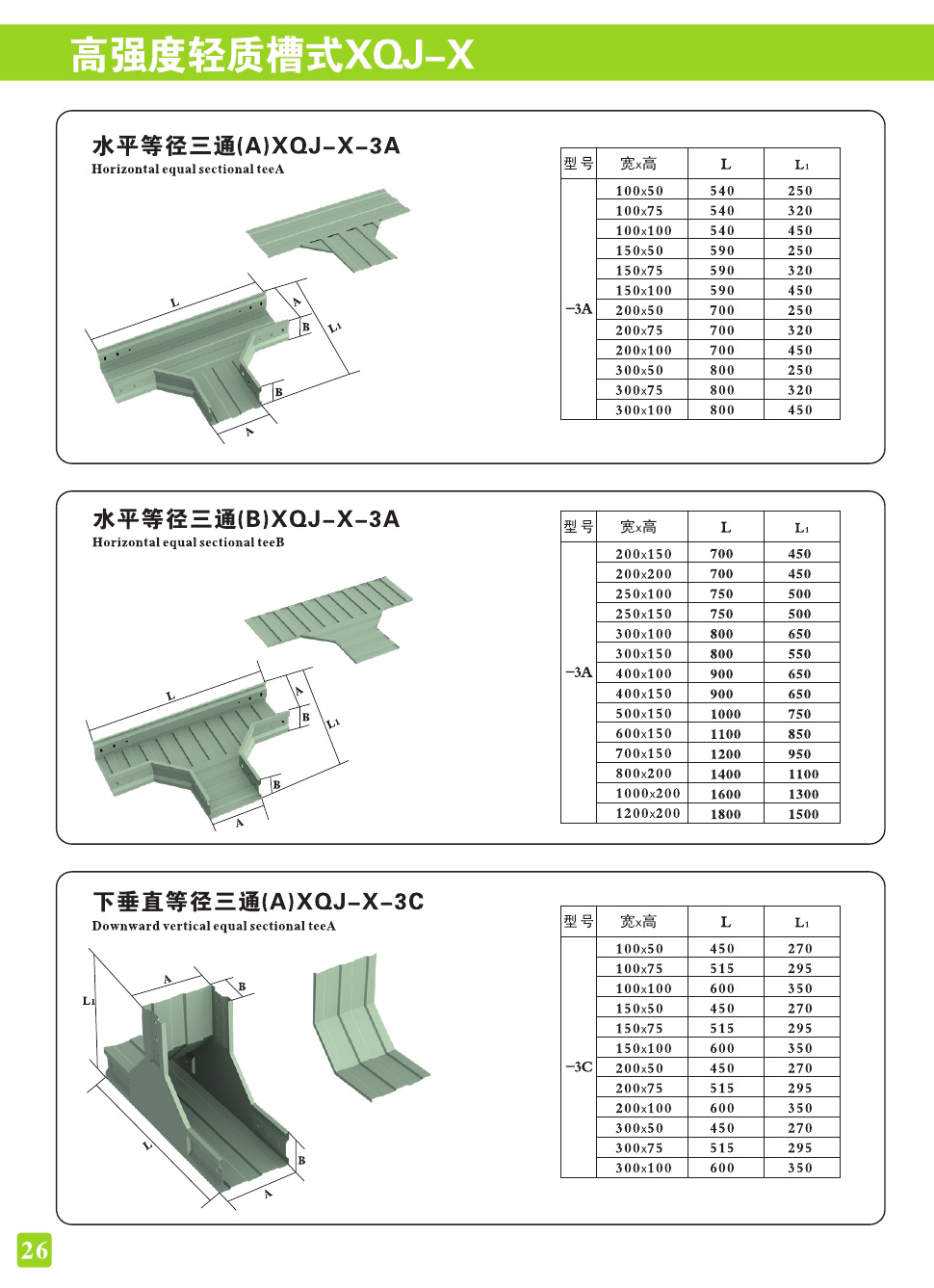 高强度轻质槽式XQJ-X

水平等径三通(A)XQJ-X-3A
Horizontal equal sectional teeA

L
A
B
L1
B
A

| 型号 | 宽x高 | L | L1 |
|---|---|---|---|
| -3A | 100x50 | 540 | 250 |
| | 100x75 | 540 | 320 |
| | 100x100 | 540 | 450 |
| | 150x50 | 590 | 250 |
| | 150x75 | 590 | 320 |
| | 150x100 | 590 | 450 |
| | 200x50 | 700 | 250 |
| | 200x75 | 700 | 320 |
| | 200x100 | 700 | 450 |
| | 300x50 | 800 | 250 |
| | 300x75 | 800 | 320 |
| | 300x100 | 800 | 450 |

水平等径三通(B)XQJ-X-3A
Horizontal equal sectional teeB

L
A
B
L1
B
A

| 型号 | 宽x高 | L | L1 |
|---|---|---|---|
| -3A | 200x150 | 700 | 450 |
| | 200x200 | 700 | 450 |
| | 250x100 | 750 | 500 |
| | 250x150 | 750 | 500 |
| | 300x100 | 800 | 650 |
| | 300x150 | 800 | 550 |
| | 400x100 | 900 | 650 |
| | 400x150 | 900 | 650 |
| | 500x150 | 1000 | 750 |
| | 600x150 | 1100 | 850 |
| | 700x150 | 1200 | 950 |
| | 800x200 | 1400 | 1100 |
| | 1000x200 | 1600 | 1300 |
| | 1200x200 | 1800 | 1500 |

下垂直等径三通(A)XQJ-X-3C
Downward vertical equal sectional teeA

L1
A
B
L
B
A

| 型号 | 宽x高 | L | L1 |
|---|---|---|---|
| -3C | 100x50 | 450 | 270 |
| | 100x75 | 515 | 295 |
| | 100x100 | 600 | 350 |
| | 150x50 | 450 | 270 |
| | 150x75 | 515 | 295 |
| | 150x100 | 600 | 350 |
| | 200x50 | 450 | 270 |
| | 200x75 | 515 | 295 |
| | 200x100 | 600 | 350 |
| | 300x50 | 450 | 270 |
| | 300x75 | 515 | 295 |
| | 300x100 | 600 | 350 |

26