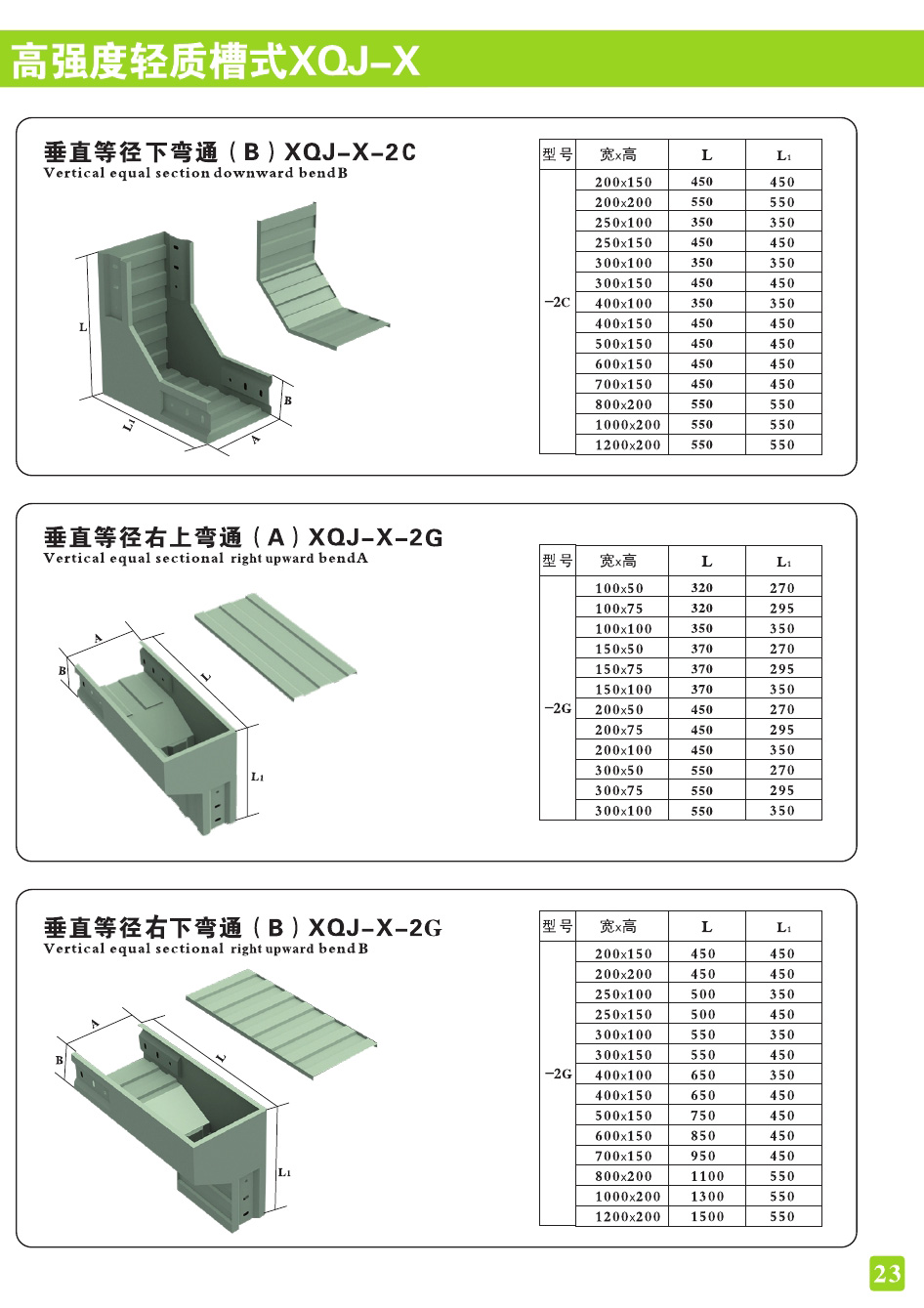 高强度轻质槽式XQJ-X

垂直等径下弯通（B）XQJ-X-2C
Vertical equal section downward bend B

L
L1
A
B

| 型号 | 宽x高 | L | L1 |
|---|---|---|---|
| -2C | 200x150 | 450 | 450 |
| | 200x200 | 550 | 550 |
| | 250x100 | 350 | 350 |
| | 250x150 | 450 | 450 |
| | 300x100 | 350 | 350 |
| | 300x150 | 450 | 450 |
| | 400x100 | 350 | 350 |
| | 400x150 | 450 | 450 |
| | 500x150 | 450 | 450 |
| | 600x150 | 450 | 450 |
| | 700x150 | 450 | 450 |
| | 800x200 | 550 | 550 |
| | 1000x200 | 550 | 550 |
| | 1200x200 | 550 | 550 |

垂直等径右上弯通（A）XQJ-X-2G
Vertical equal sectional right upward bend A

A
B
L
L1

| 型号 | 宽x高 | L | L1 |
|---|---|---|---|
| -2G | 100x50 | 320 | 270 |
| | 100x75 | 320 | 295 |
| | 100x100 | 350 | 350 |
| | 150x50 | 370 | 270 |
| | 150x75 | 370 | 295 |
| | 150x100 | 370 | 350 |
| | 200x50 | 450 | 270 |
| | 200x75 | 450 | 295 |
| | 200x100 | 450 | 350 |
| | 300x50 | 550 | 270 |
| | 300x75 | 550 | 295 |
| | 300x100 | 550 | 350 |

垂直等径右下弯通（B）XQJ-X-2G
Vertical equal sectional right upward bend B

A
B
L
L1

| 型号 | 宽x高 | L | L1 |
|---|---|---|---|
| -2G | 200x150 | 450 | 450 |
| | 200x200 | 450 | 450 |
| | 250x100 | 500 | 350 |
| | 250x150 | 500 | 450 |
| | 300x100 | 550 | 350 |
| | 300x150 | 550 | 450 |
| | 400x100 | 650 | 350 |
| | 400x150 | 650 | 450 |
| | 500x150 | 750 | 450 |
| | 600x150 | 850 | 450 |
| | 700x150 | 950 | 450 |
| | 800x200 | 1100 | 550 |
| | 1000x200 | 1300 | 550 |
| | 1200x200 | 1500 | 550 |

23