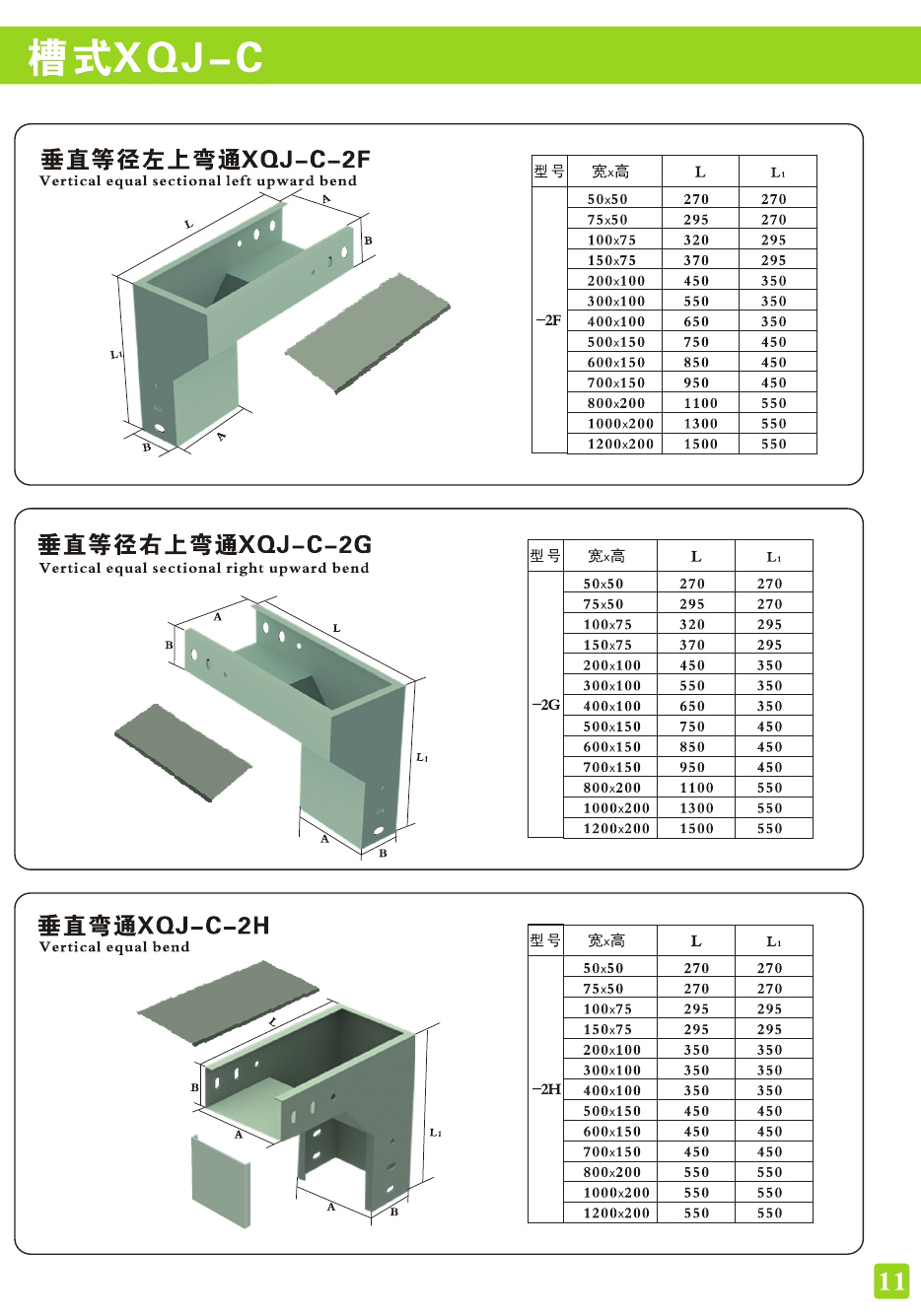 槽式XQJ-C

垂直等径左上弯通XQJ-C-2F
Vertical equal sectional left upward bend

L
A
B
$L_1$
B
A

| 型号 | 宽x高 | L | $L_1$ |
|---|---|---|---|
| -2F | 50x50 | 270 | 270 |
| | 75x50 | 295 | 270 |
| | 100x75 | 320 | 295 |
| | 150x75 | 370 | 295 |
| | 200x100 | 450 | 350 |
| | 300x100 | 550 | 350 |
| | 400x100 | 650 | 350 |
| | 500x150 | 750 | 450 |
| | 600x150 | 850 | 450 |
| | 700x150 | 950 | 450 |
| | 800x200 | 1100 | 550 |
| | 1000x200 | 1300 | 550 |
| | 1200x200 | 1500 | 550 |

垂直等径右上弯通XQJ-C-2G
Vertical equal sectional right upward bend

A
L
B
$L_1$
A
B

| 型号 | 宽x高 | L | $L_1$ |
|---|---|---|---|
| -2G | 50x50 | 270 | 270 |
| | 75x50 | 295 | 270 |
| | 100x75 | 320 | 295 |
| | 150x75 | 370 | 295 |
| | 200x100 | 450 | 350 |
| | 300x100 | 550 | 350 |
| | 400x100 | 650 | 350 |
| | 500x150 | 750 | 450 |
| | 600x150 | 850 | 450 |
| | 700x150 | 950 | 450 |
| | 800x200 | 1100 | 550 |
| | 1000x200 | 1300 | 550 |
| | 1200x200 | 1500 | 550 |

垂直弯通XQJ-C-2H
Vertical equal bend

L
B
A
$L_1$
A
B

| 型号 | 宽x高 | L | $L_1$ |
|---|---|---|---|
| -2H | 50x50 | 270 | 270 |
| | 75x50 | 270 | 270 |
| | 100x75 | 295 | 295 |
| | 150x75 | 295 | 295 |
| | 200x100 | 350 | 350 |
| | 300x100 | 350 | 350 |
| | 400x100 | 350 | 350 |
| | 500x150 | 450 | 450 |
| | 600x150 | 450 | 450 |
| | 700x150 | 450 | 450 |
| | 800x200 | 550 | 550 |
| | 1000x200 | 550 | 550 |
| | 1200x200 | 550 | 550 |

11